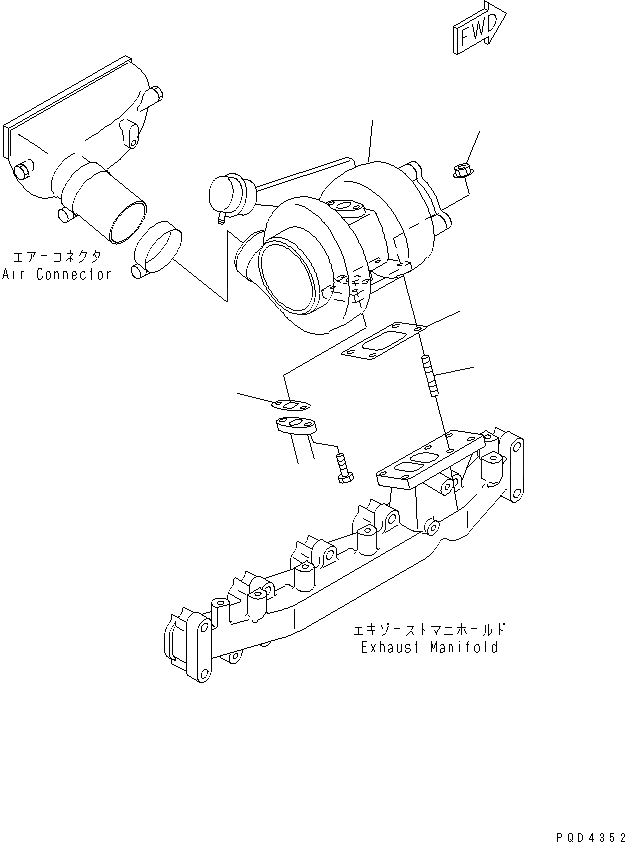 FWD

エアーコネクタ
Air Connector

エキゾーストマニホールド
Exhaust Manifold

PQD4352