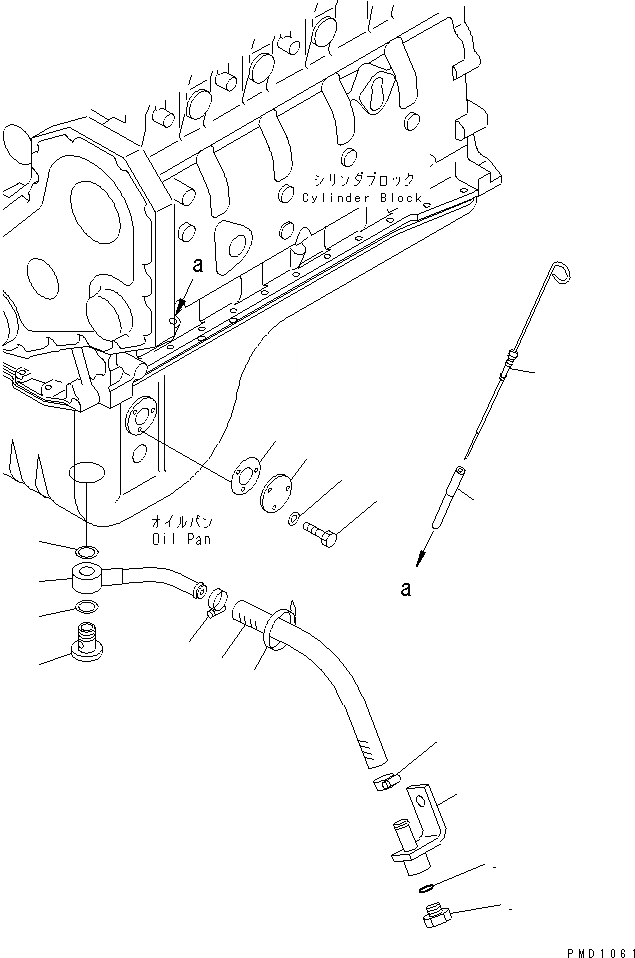 シリンダブロック
Cylinder Block

a

オイルパン
Oil Pan

a

PMD1061