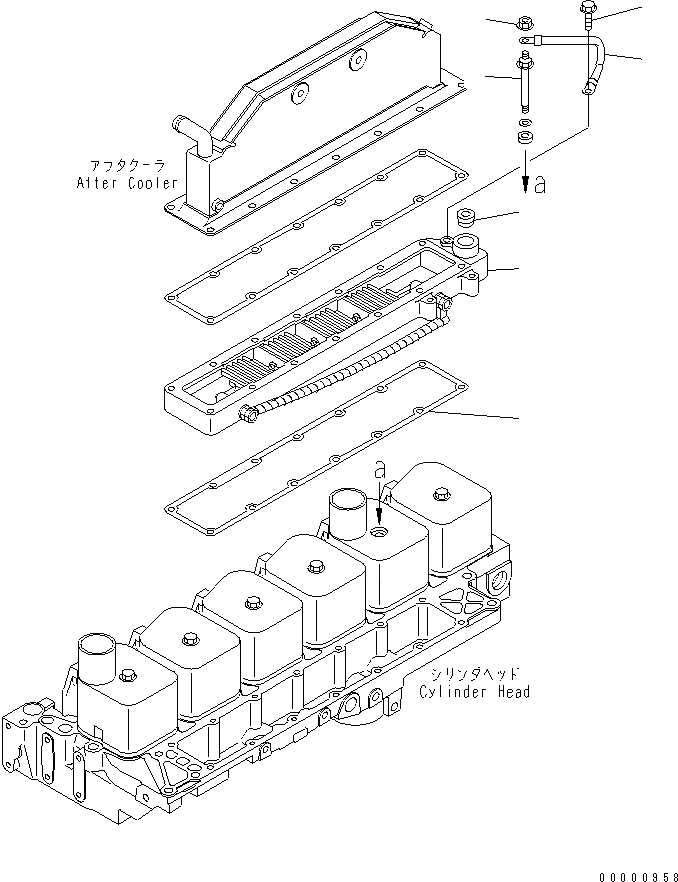 アフタクーラ
After Cooler

a

a

シリンダヘッド
Cylinder Head

00000958