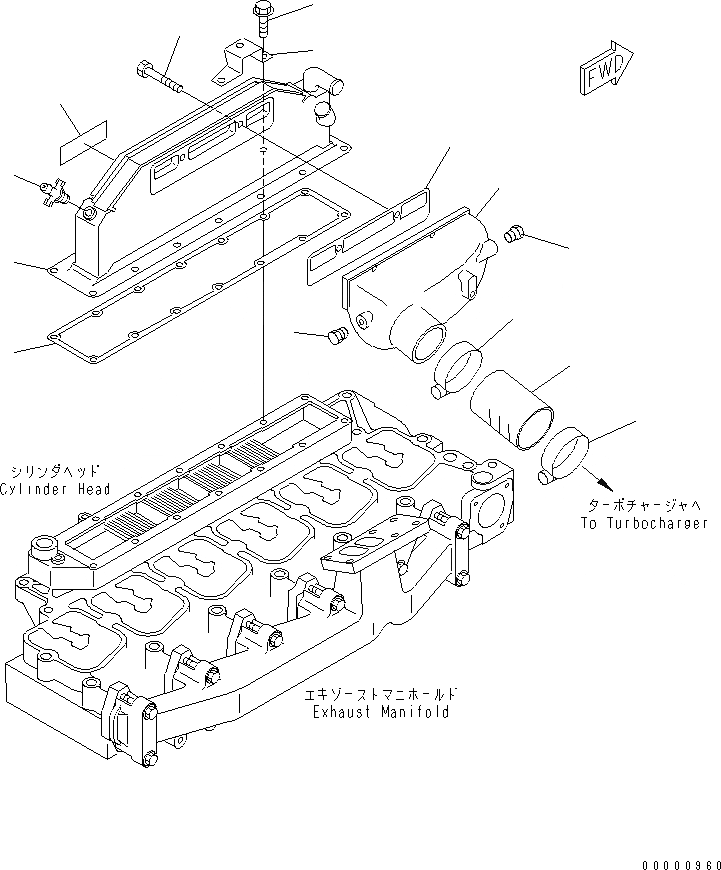 FWD

シリンダヘッド
Cylinder Head

ターボチャージャへ
To Turbocharger

エキゾーストマニホールド
Exhaust Manifold

00000960