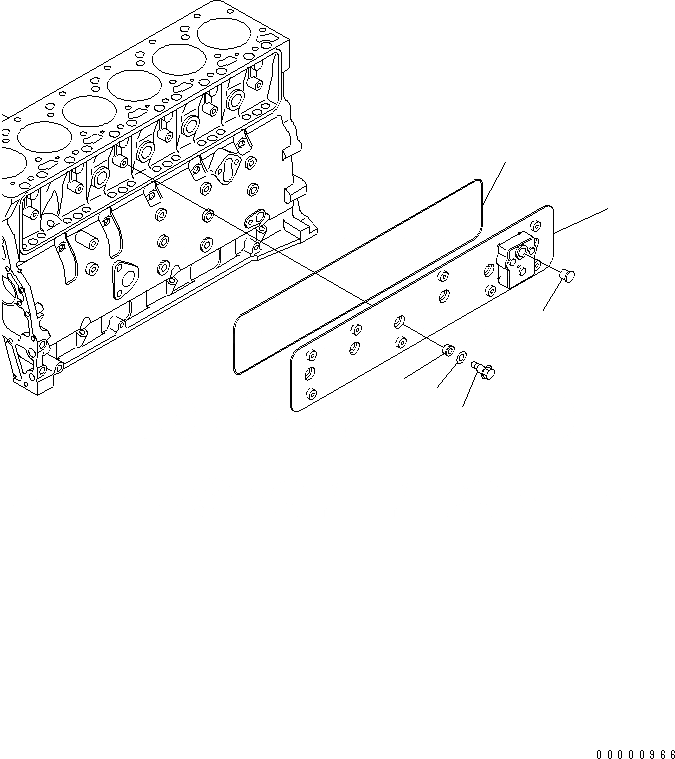 00000966