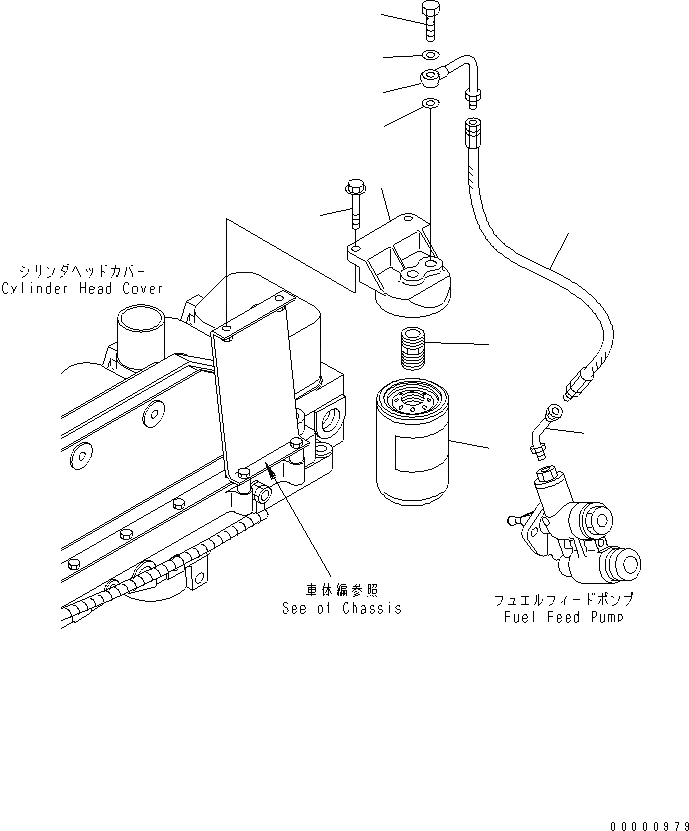 シリンダヘッドカバー
Cylinder Head Cover

車体編参照
See of Chassis

フュエルフィードポンプ
Fuel Feed Pump

00000979