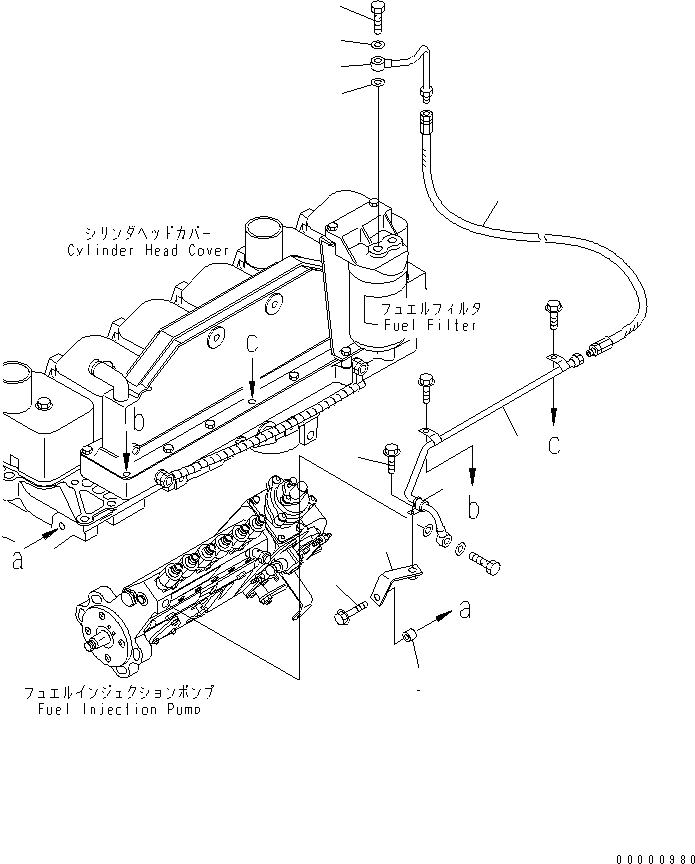 シリンダヘッドカバー
Cylinder Head Cover

フュエルフィルタ
Fuel Filter

c

b

c

b

a

a

フュエルインジェクションポンプ
Fuel Injection Pump

00000980