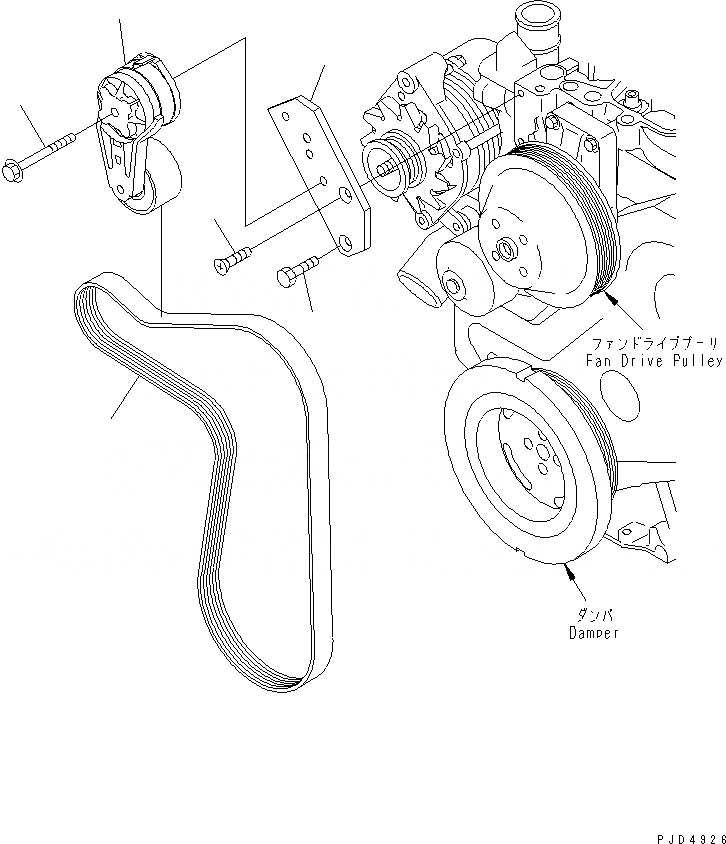 ファンドライブプーリ
Fan Drive Pulley

ダンパ
Damper

PJD4926