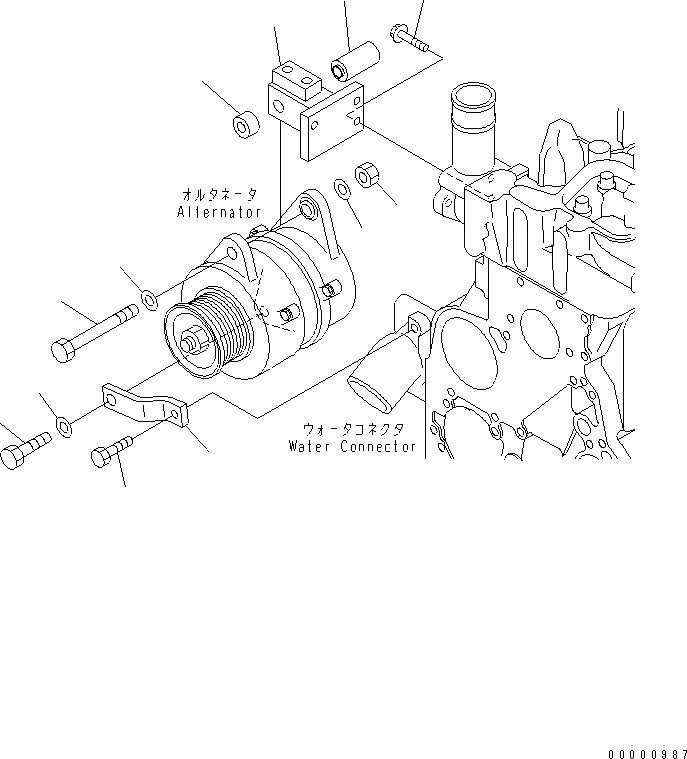 オルタネータ
Alternator

ウォータコネクタ
Water Connector

00000987