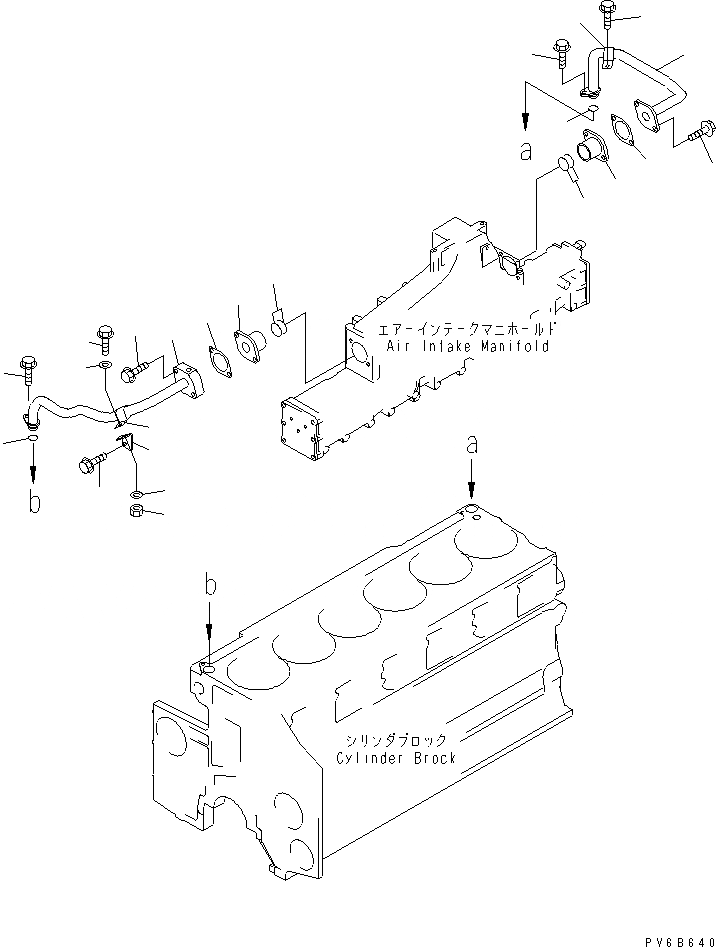 a

エアーインテークマニホールド
Air Intake Manifold

b

a

b

シリンダブロック
Cylinder Brock

PV6B640