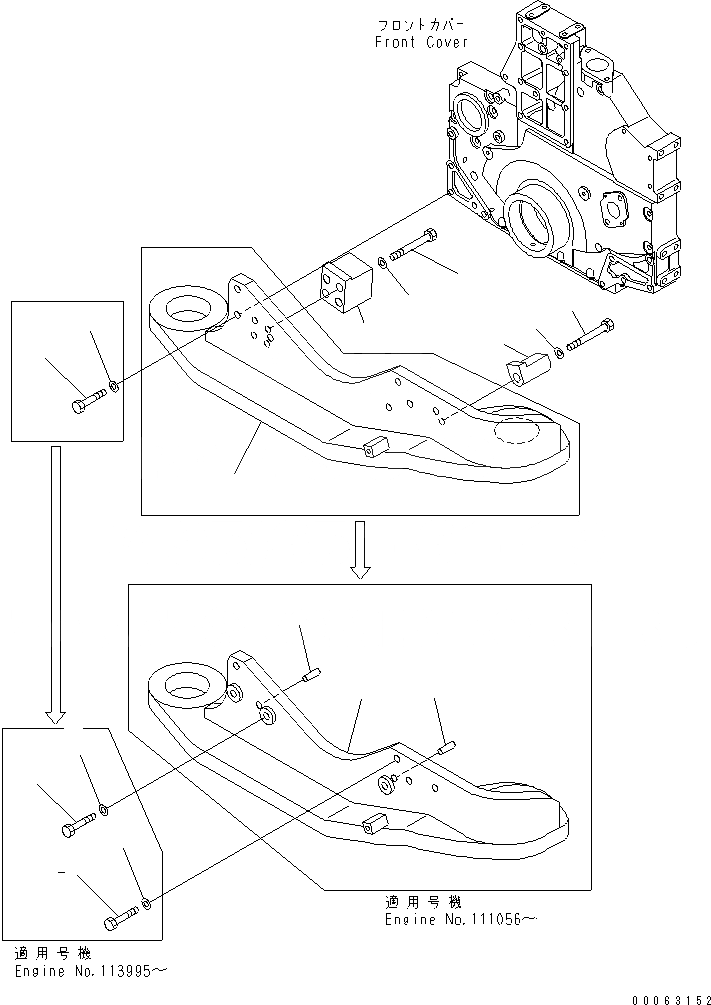 フロントカバー
Front Cover

適用号機
Engine No.111056～

適用号機
Engine No.113995～

00063152