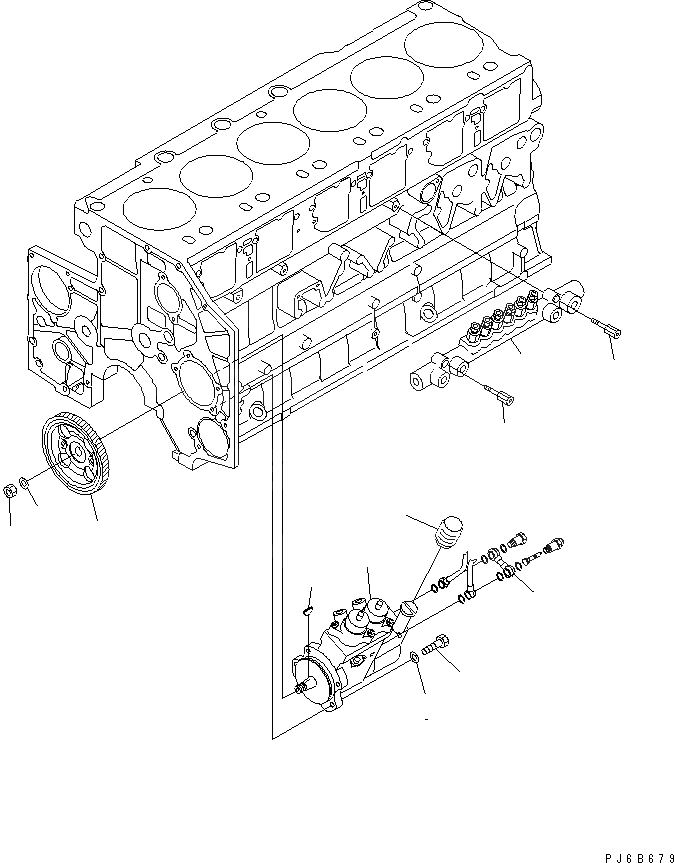 PJ6B679