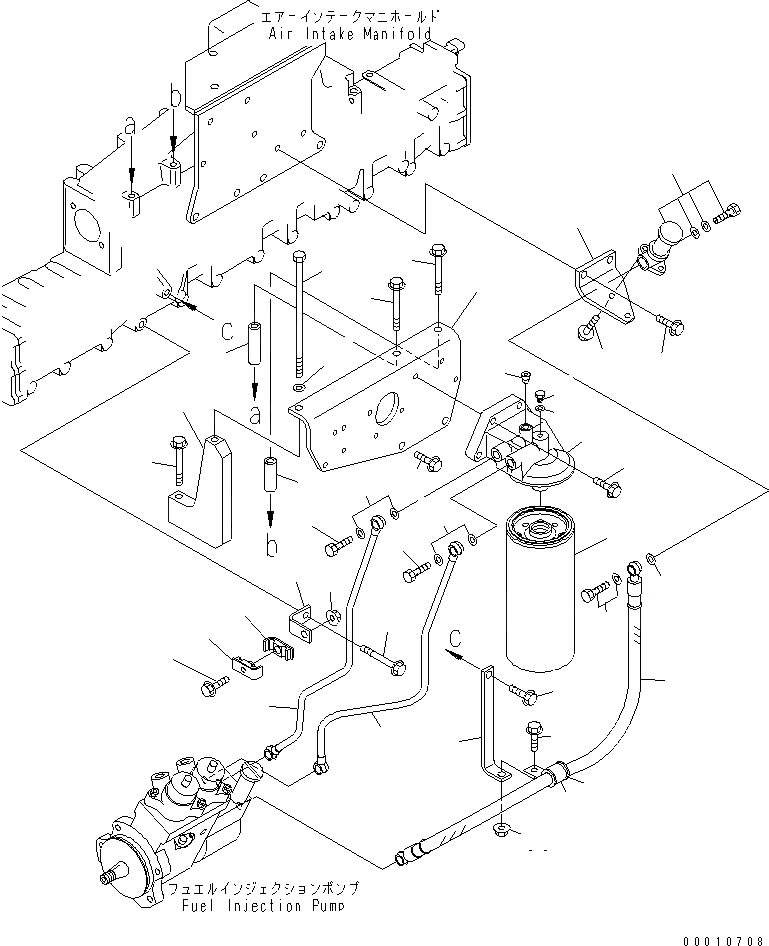 エアーインテークマニホールド
Air Intake Manifold

a
b
C
a
b
C

フュエルインジェクションポンプ
Fuel Injection Pump

00010708