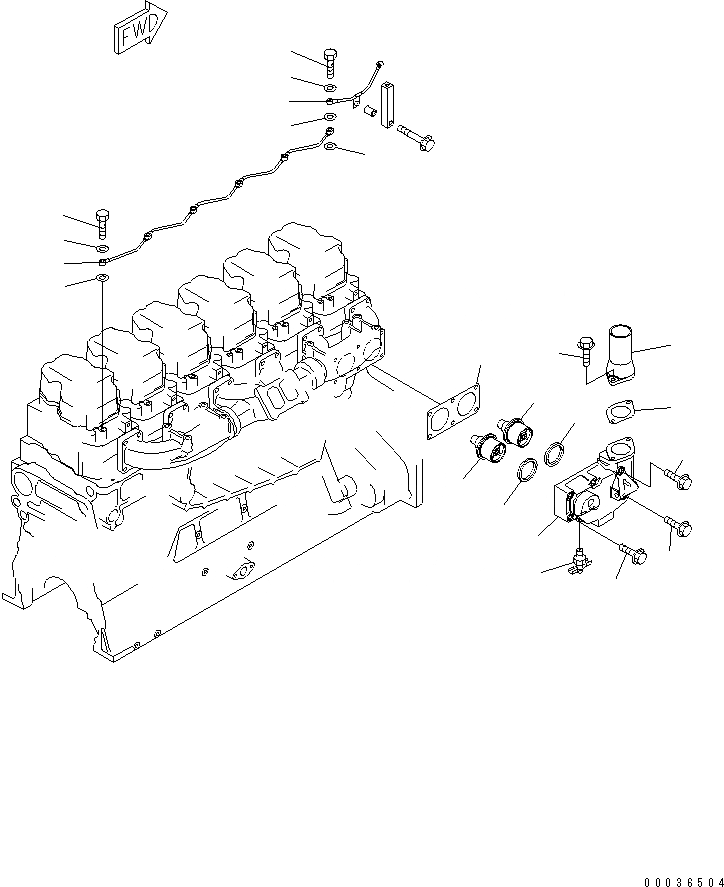 FWD

A

00036504