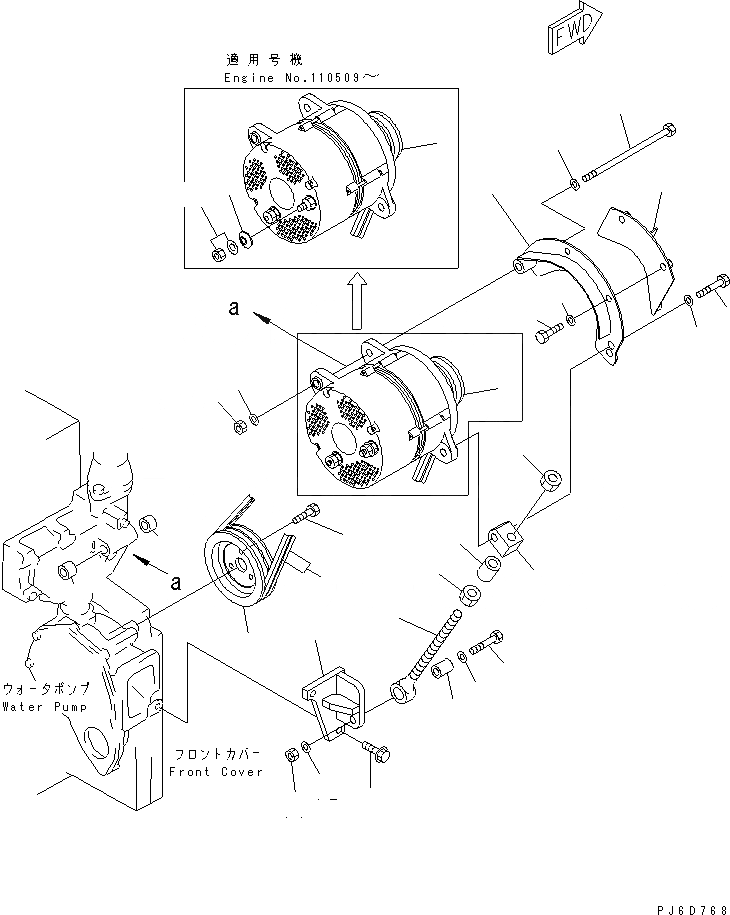 FWD

適用号機
Engine No.110509～

a

a

ウォータポンプ
Water Pump

フロントカバー
Front Cover

PJ6D768