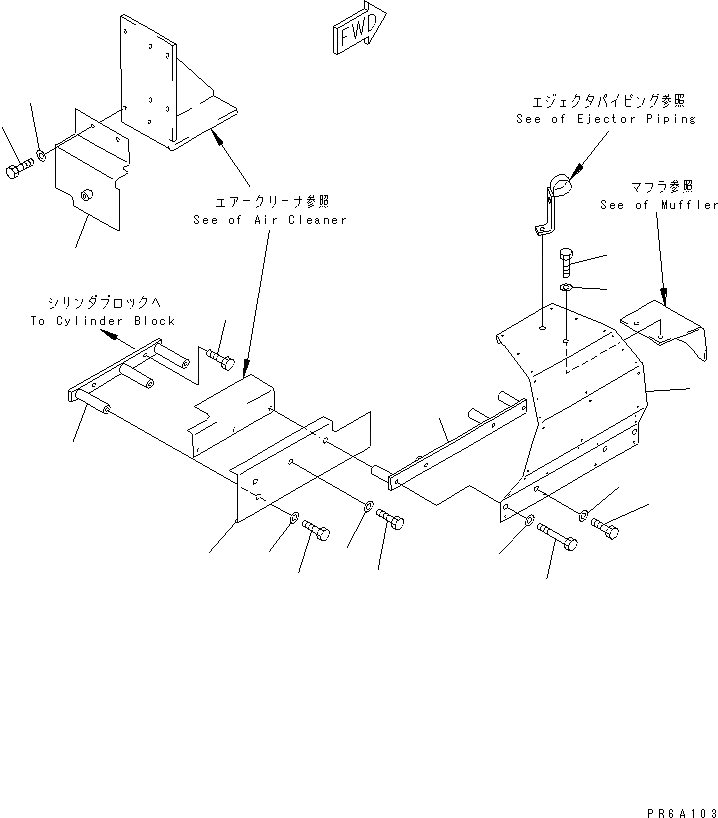 FWD

エジェクタパイピング参照
See of Ejector Piping

マフラ参照
See of Muffler

エアークリーナ参照
See of Air Cleaner

シリンダブロックへ
To Cylinder Block

PR6A103