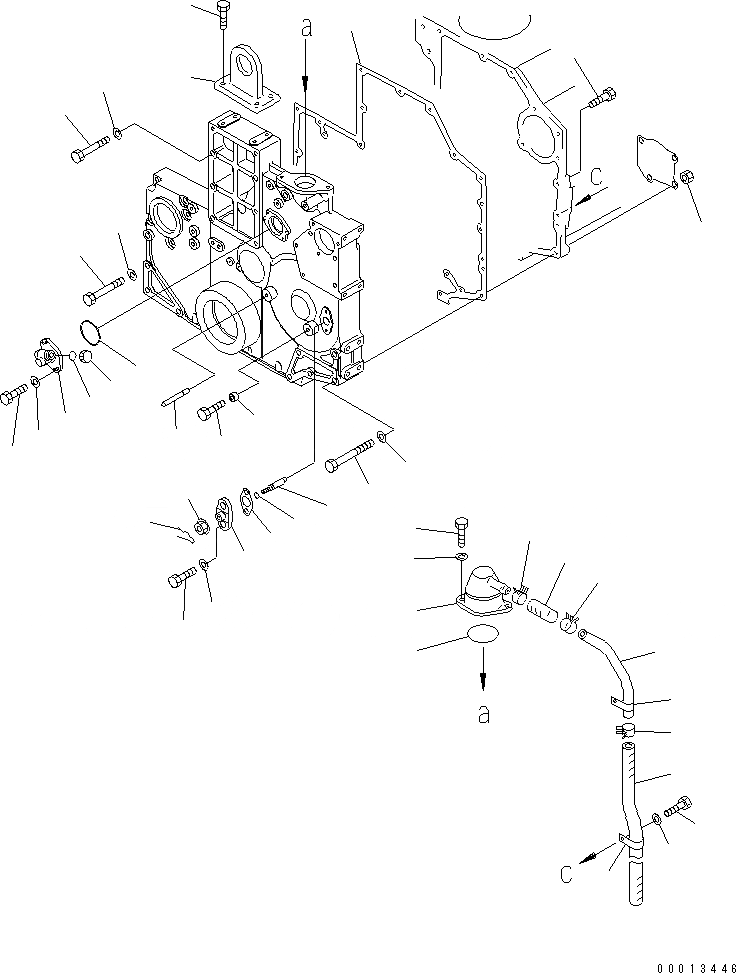 a
c
a
c
00013446