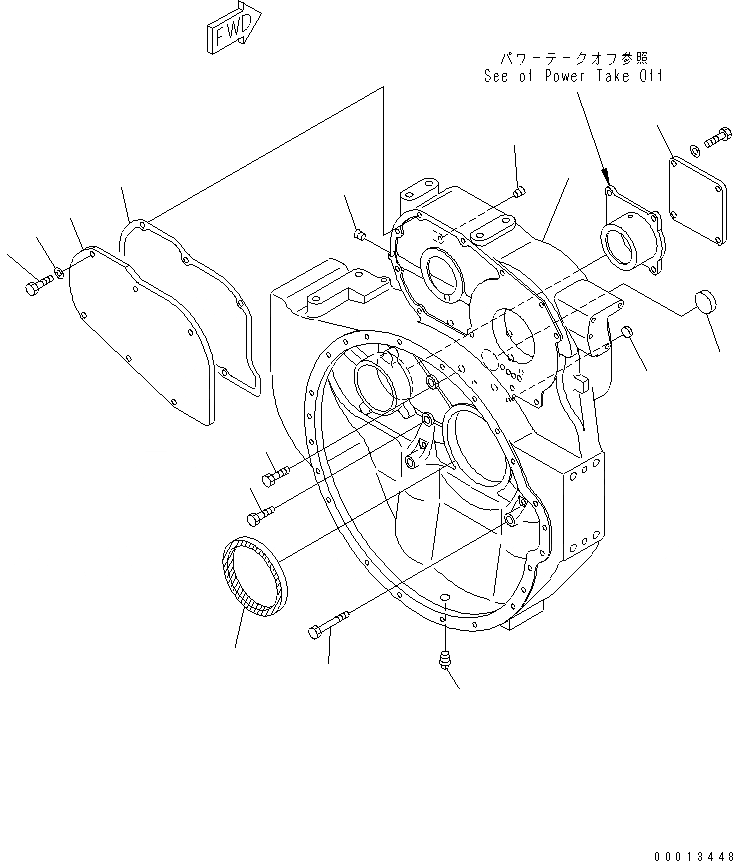 FWD

パワーテークオフ参照
See of Power Take Off

00013448