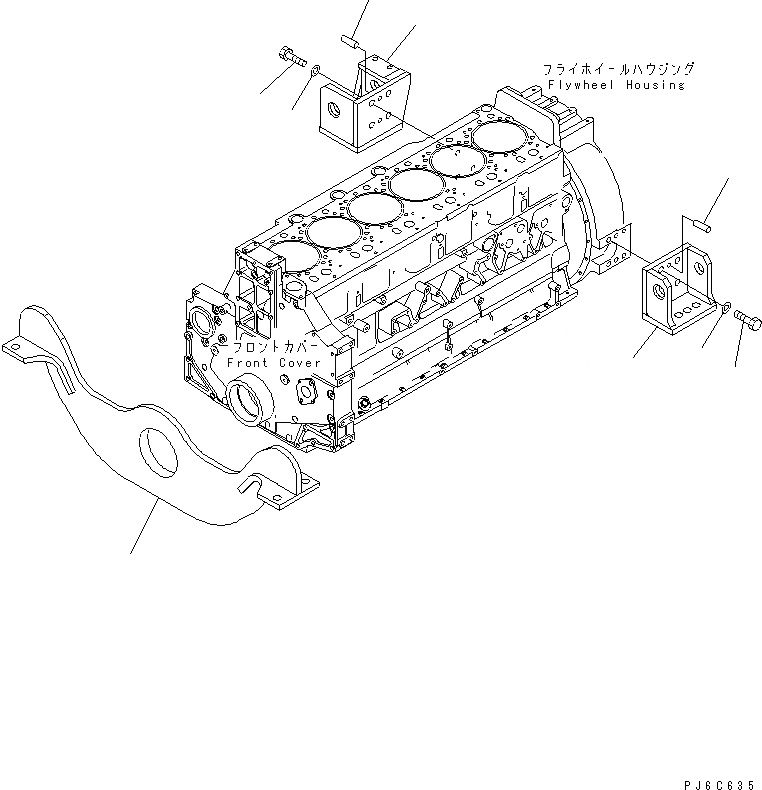 フライホイールハウジング
Flywheel Housing

フロントカバー
Front Cover

PJ6C635