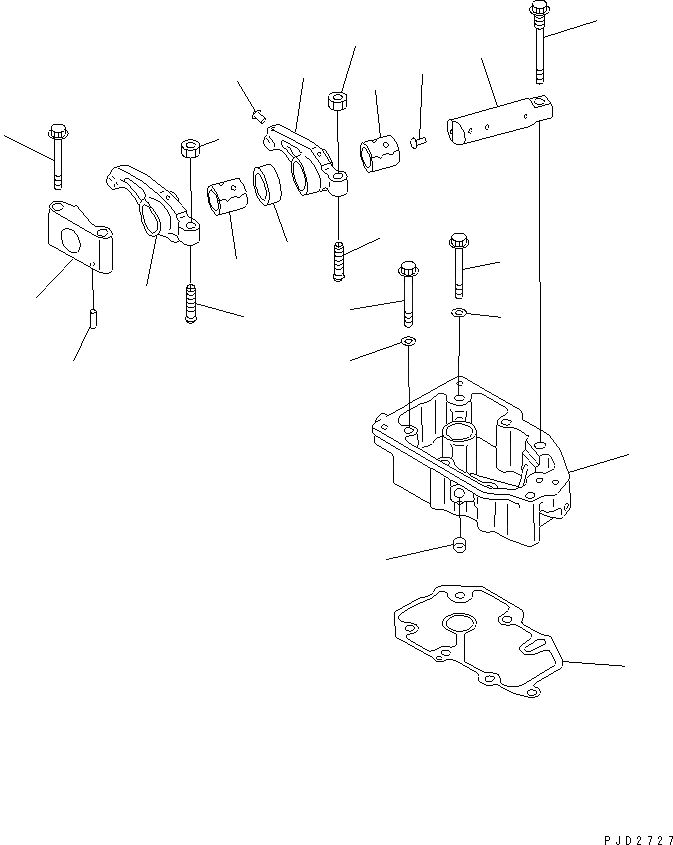 PJD2727