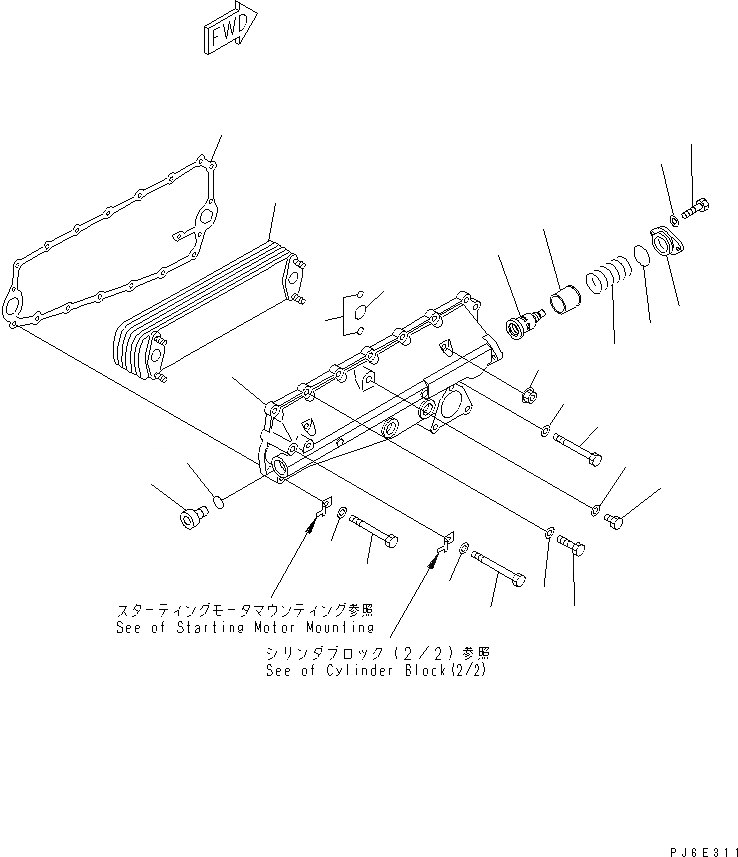 FWD

スターティングモータマウンティング参照
See of Starting Motor Mounting

シリンダブロック（2／2）参照
See of Cylinder Block(2/2)

PJ6E311