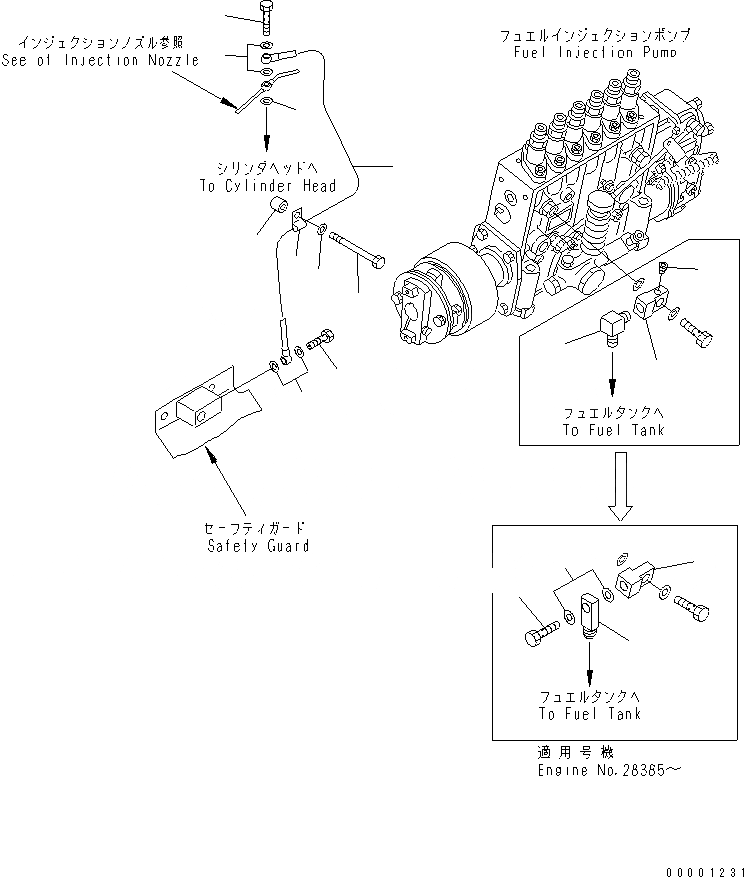 インジェクションノズル参照
See of Injection Nozzle

フュエルインジェクションポンプ
Fuel Injection Pump

シリンダヘッドへ
To Cylinder Head

フュエルタンクへ
To Fuel Tank

セーフティガード
Safety Guard

フュエルタンクへ
To Fuel Tank

適用号機
Engine No.28385～

00001231