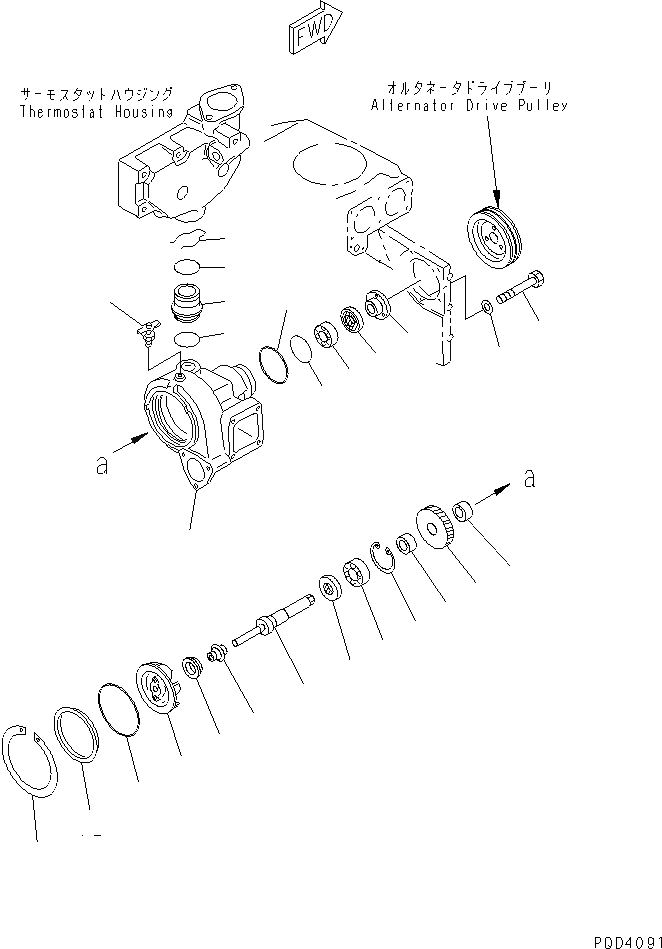 FWD

サーモスタットハウジング
Thermostat Housing

オルタネータドライブプーリ
Alternator Drive Pulley

a

a

P0D4091