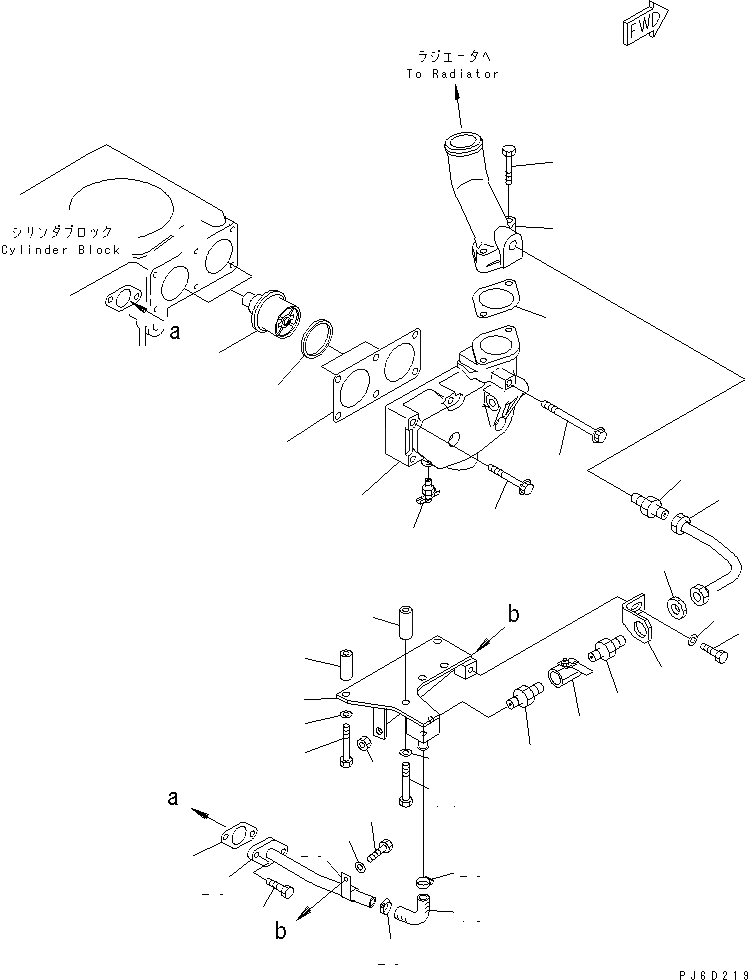 FWD

ラジエータへ
To Radiator

シリンダブロック
Cylinder Block

a

b

a

b

PJ6D219