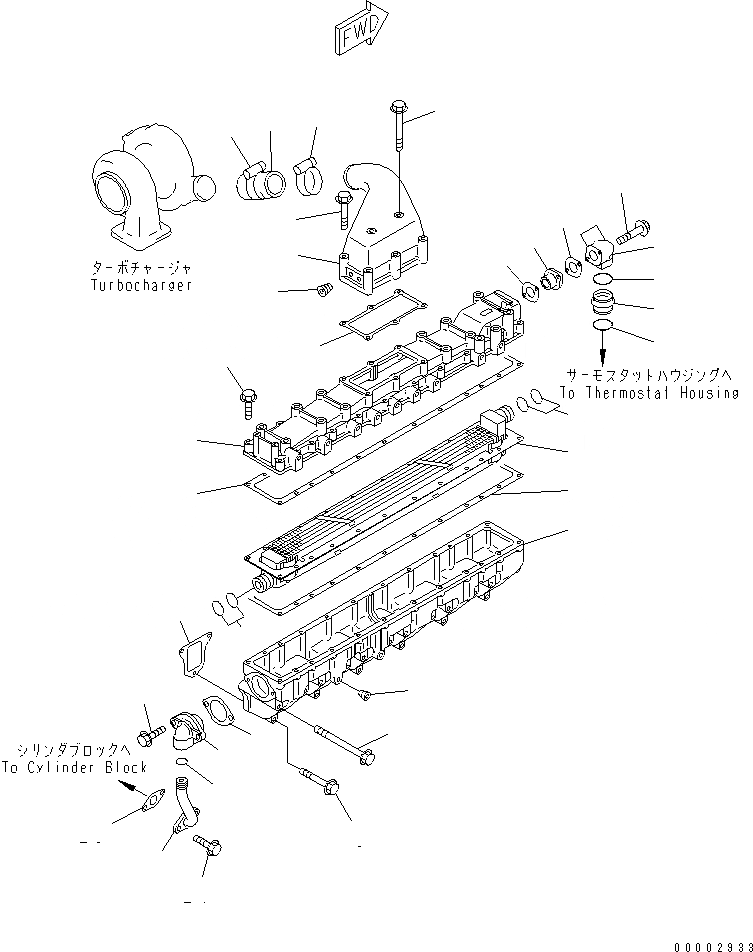 FWD

ターボチャージャ
Turbocharger

サーモスタットハウジングへ
To Thermostat Housing

シリンダブロックへ
To Cylinder Block

00002933