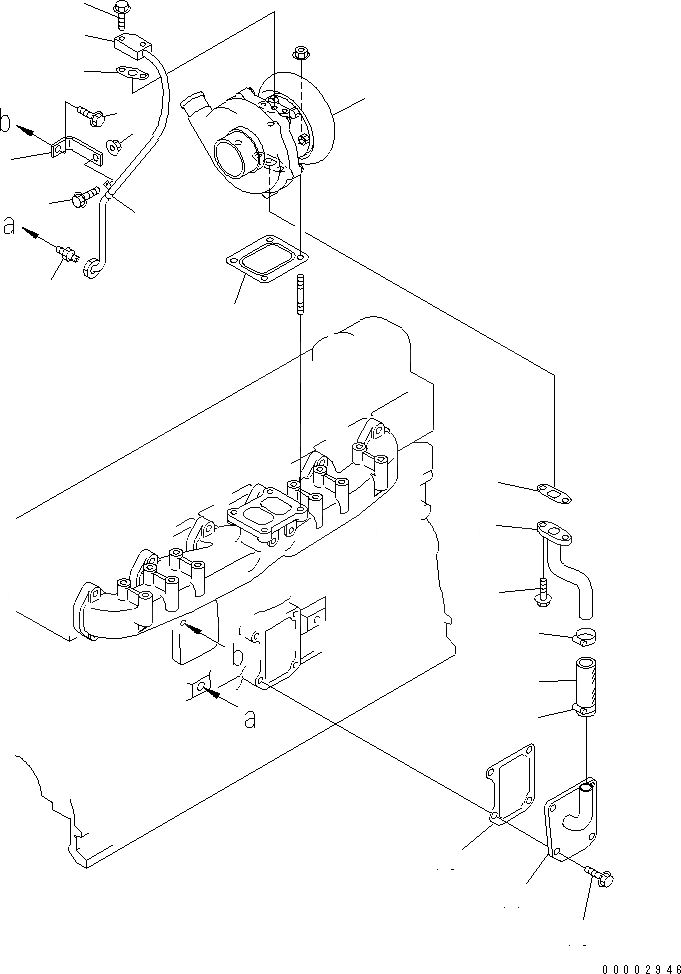 b
a
b
a
00002946