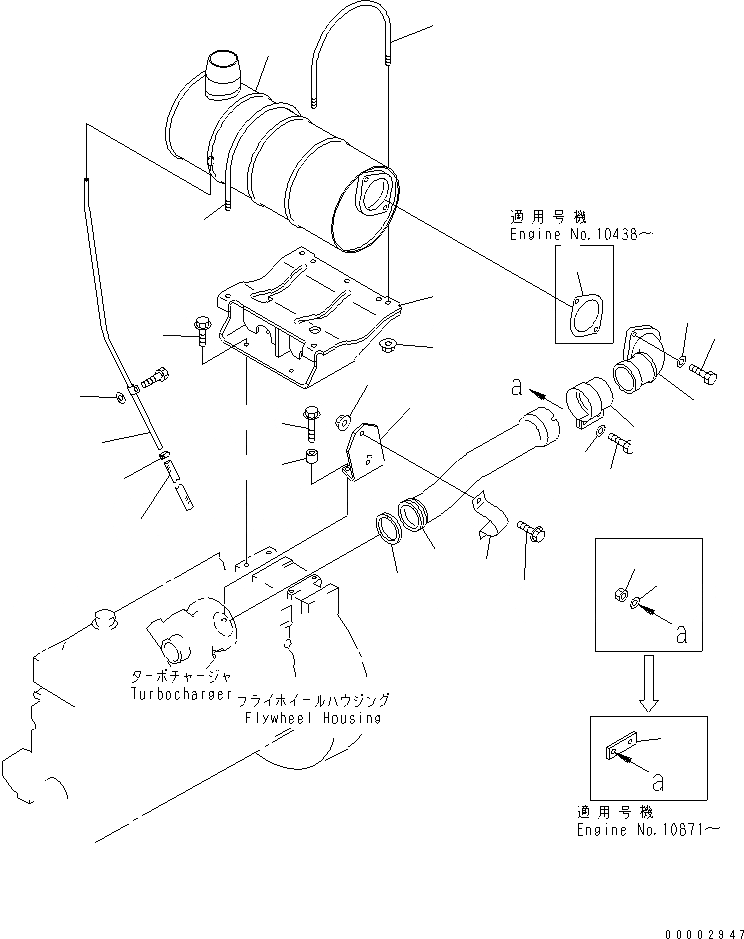 適用号機
Engine No.10438～

a

a

ターボチャージャ
Turbocharger

フライホイールハウジング
Flywheel Housing

a

適用号機
Engine No.10671～

00002947