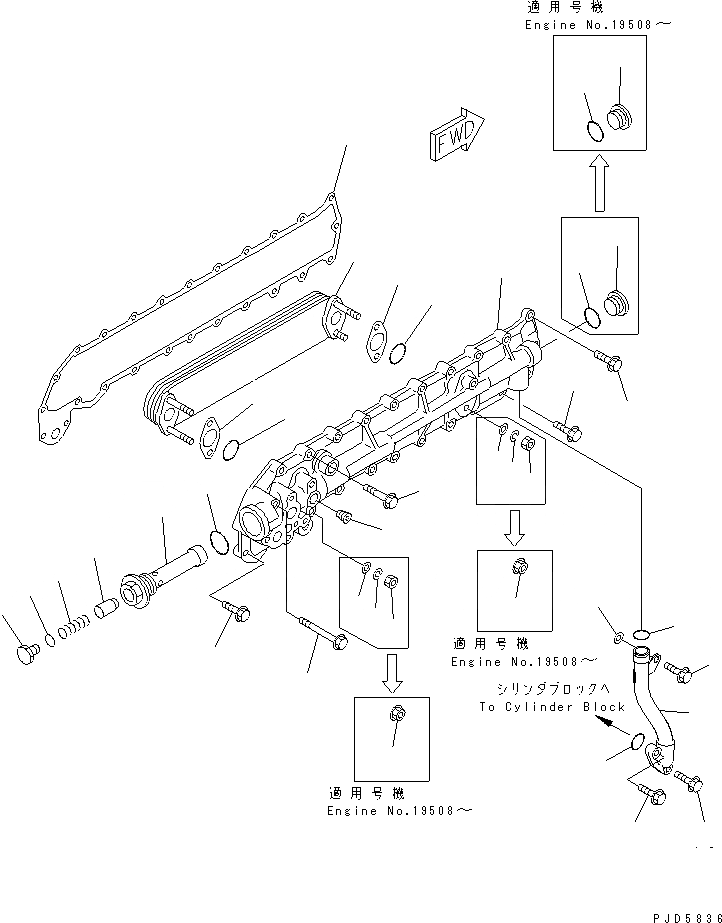 適用号機
Engine No.19508～

FWD

適用号機
Engine No.19508～

シリンダブロックへ
To Cylinder Block

適用号機
Engine No.19508～

PJD5836