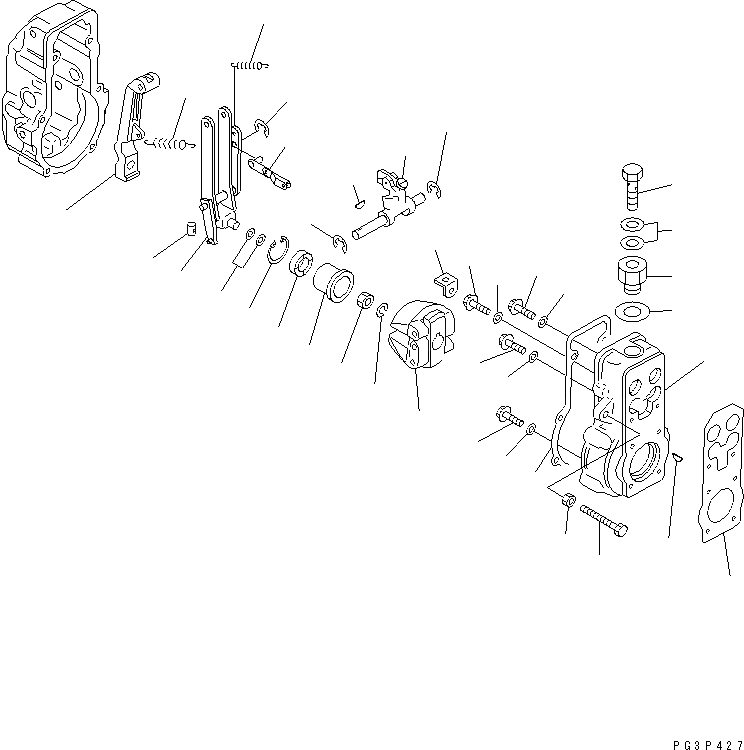 PG3P427