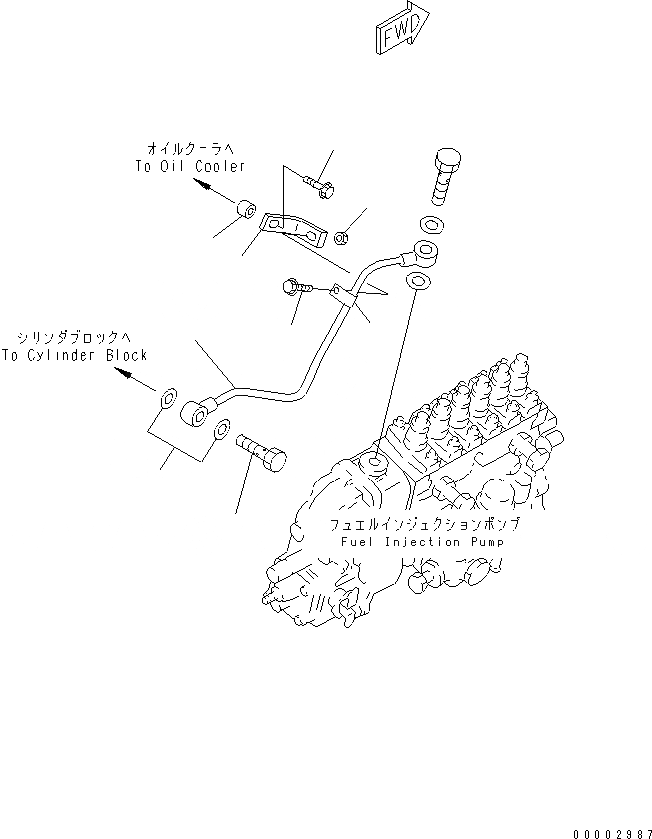 FWD

オイルクーラへ
To Oil Cooler

シリンダブロックへ
To Cylinder Block

フュエルインジェクションポンプ
Fuel Injection Pump

00002987