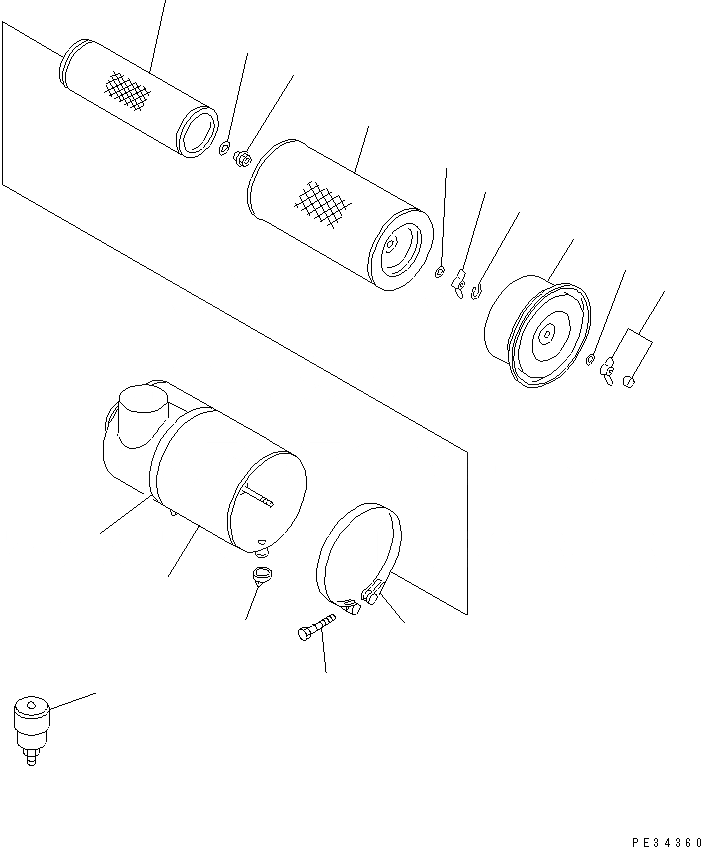 PE34360