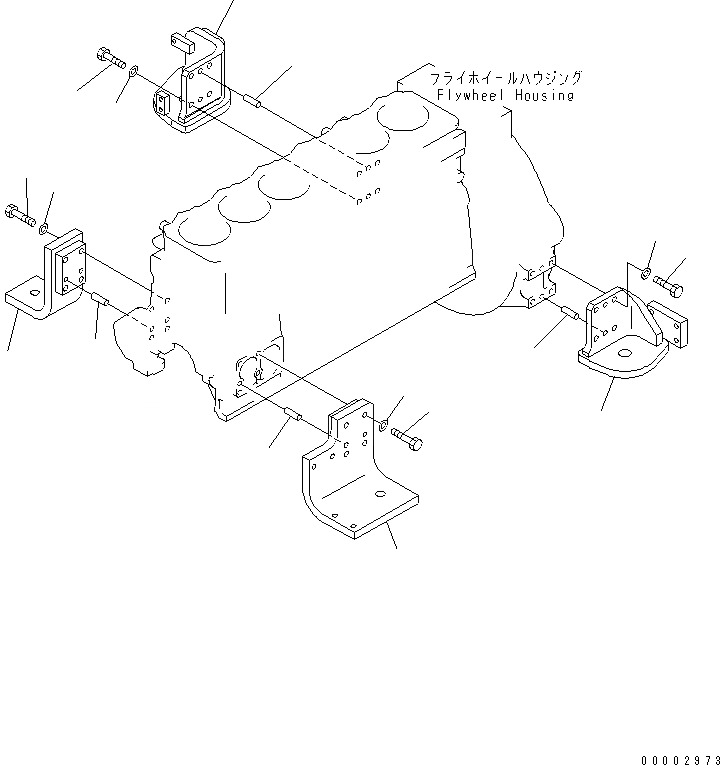 フライホイールハウジング
Flywheel Housing

00002973