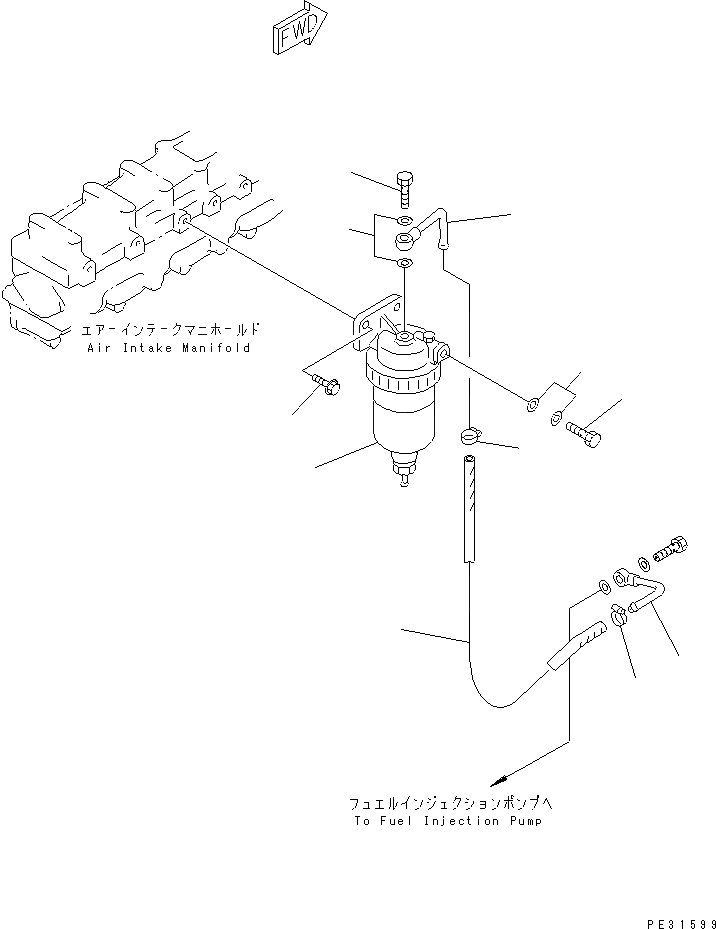 FWD

エアーインテークマニホールド
Air Intake Manifold

フュエルインジェクションポンプへ
To Fuel Injection Pump

PE31599