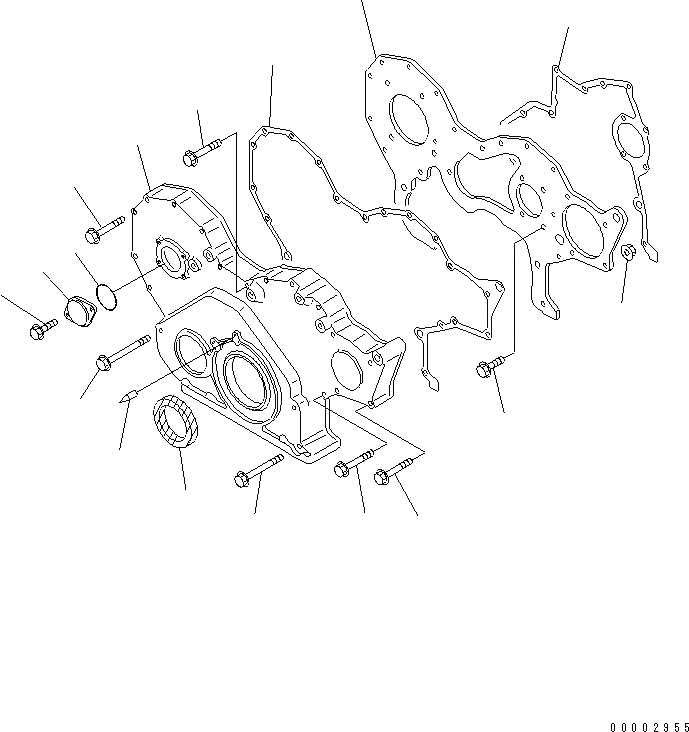 00002955