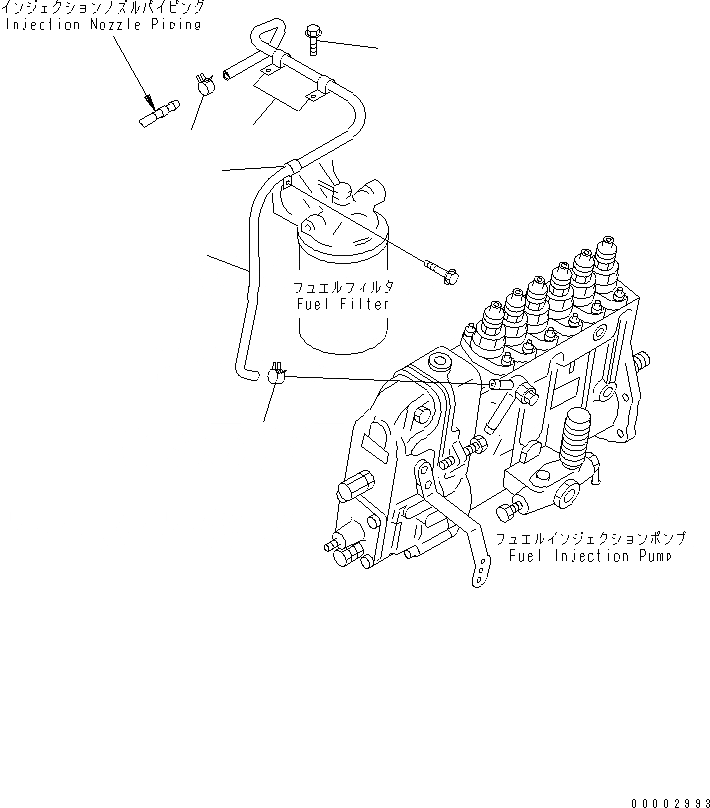 インジェクションノズルパイピング
Injection Nozzle Piping

フュエルフィルタ
Fuel Filter

フュエルインジェクションポンプ
Fuel Injection Pump

00002993