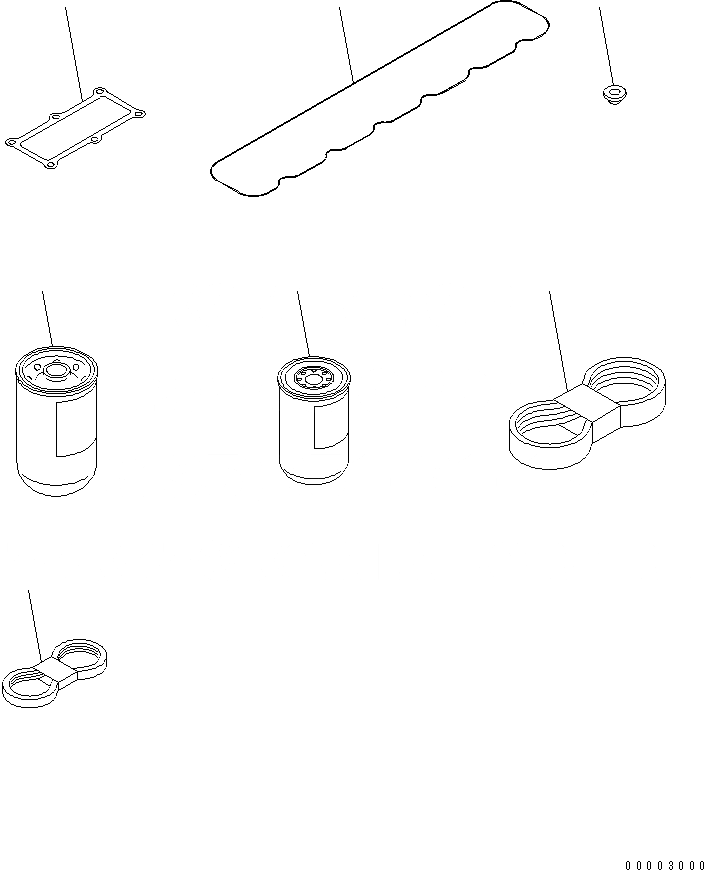 00003000