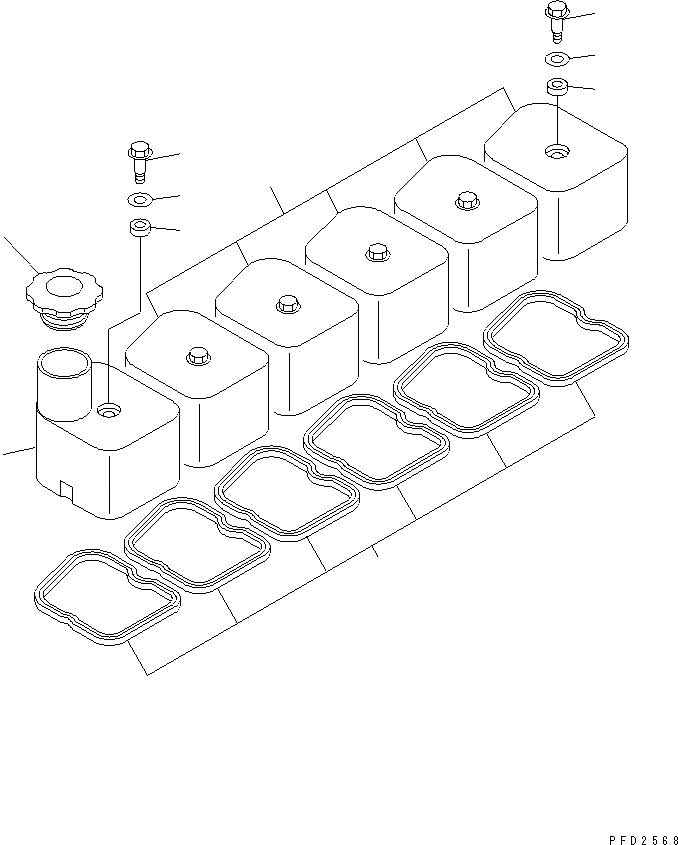 PFD2568