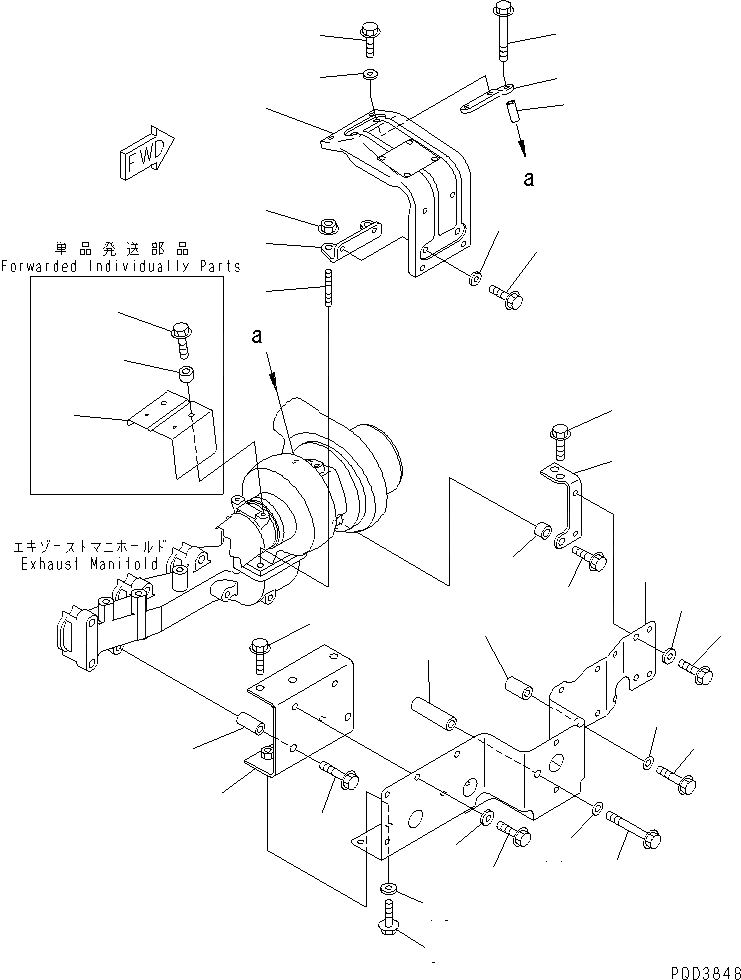 FWD

a

単品発送部品
Forwarded Individually Parts

a

エキゾーストマニホールド
Exhaust Manifold

PQD3846