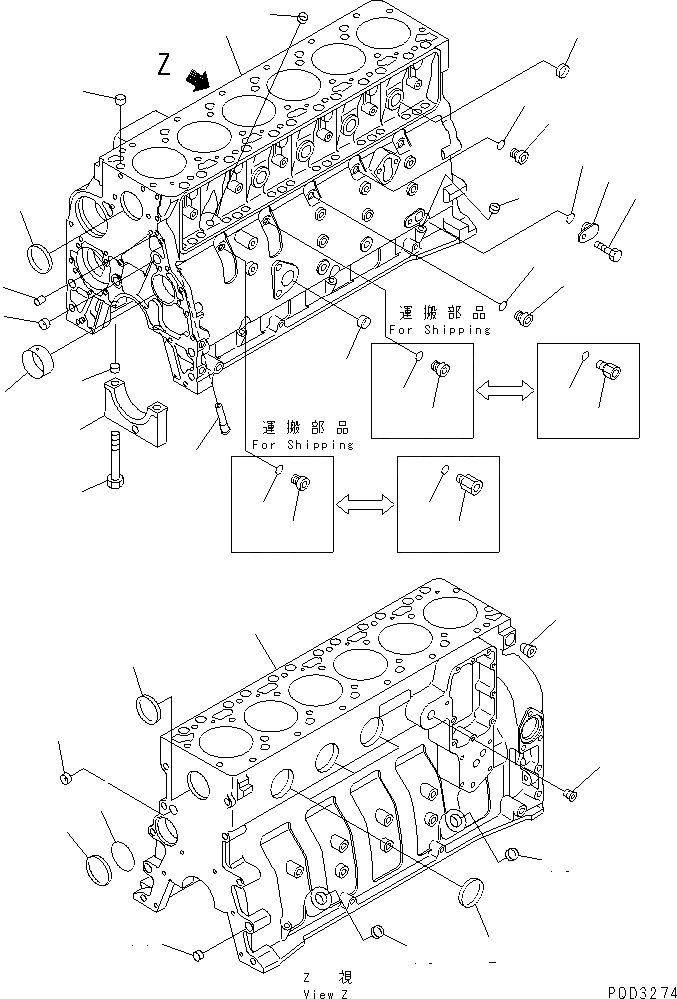 Z

運搬部品
For Shipping

運搬部品
For Shipping

Z 視
View Z

PDD3274