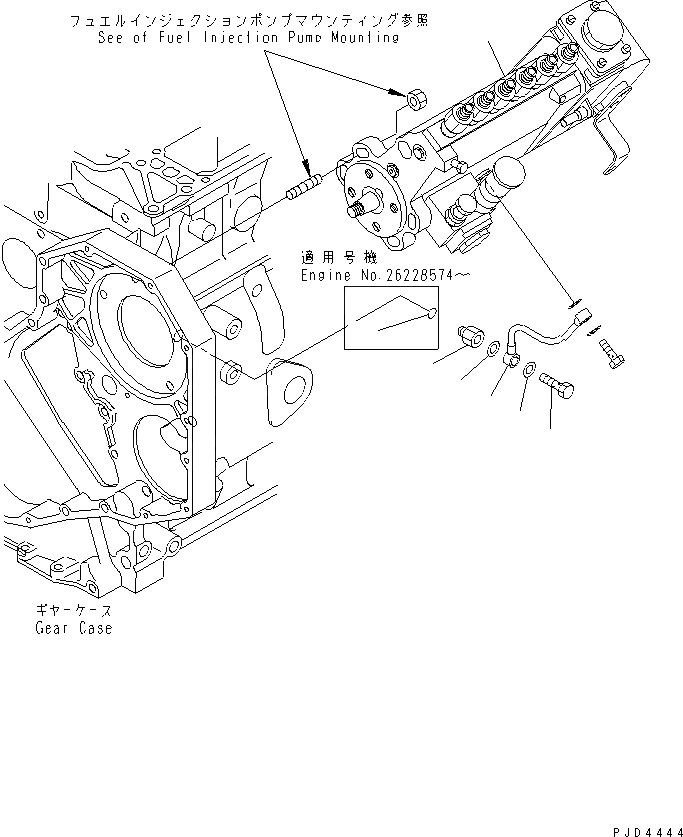 フュエルインジェクションポンプマウンティング参照
See of Fuel Injection Pump Mounting

適用号機
Engine No.26228574～

ギヤーケース
Gear Case

PJD4444