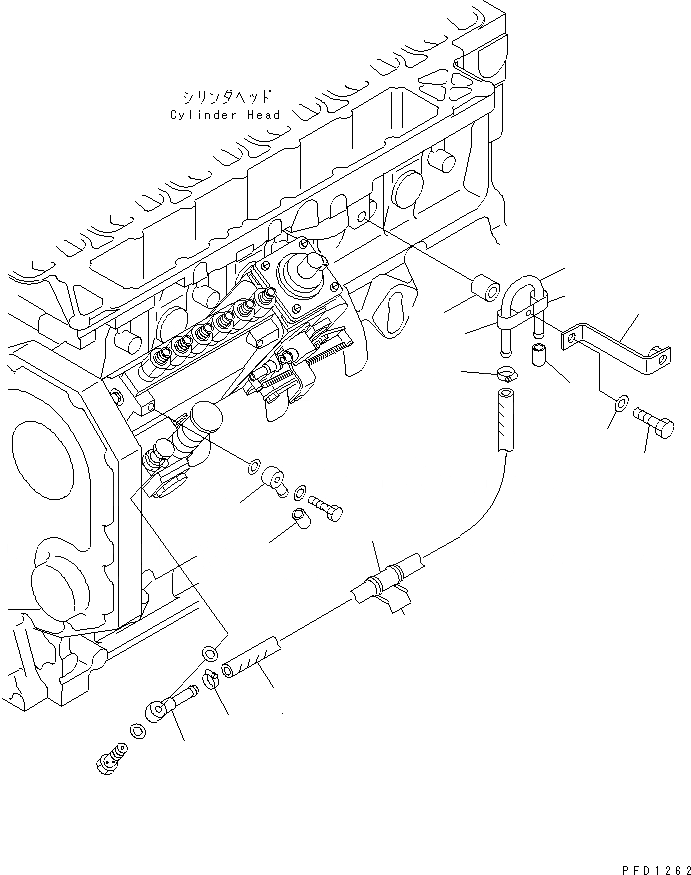 シリンダヘッド
Cylinder Head

PFD1262