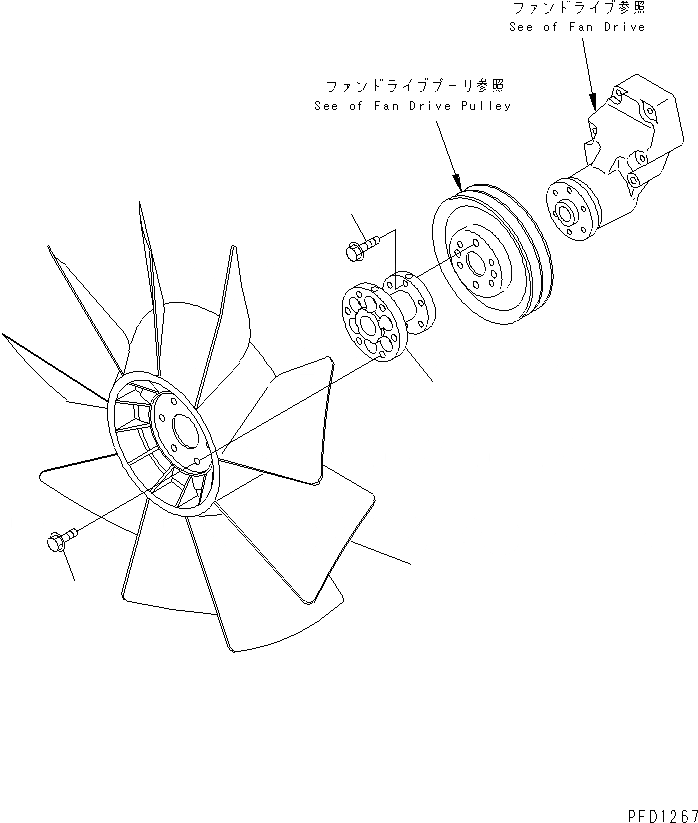 ファンドライブ参照
See of Fan Drive

ファンドライブプーリ参照
See of Fan Drive Pulley

PFD1267