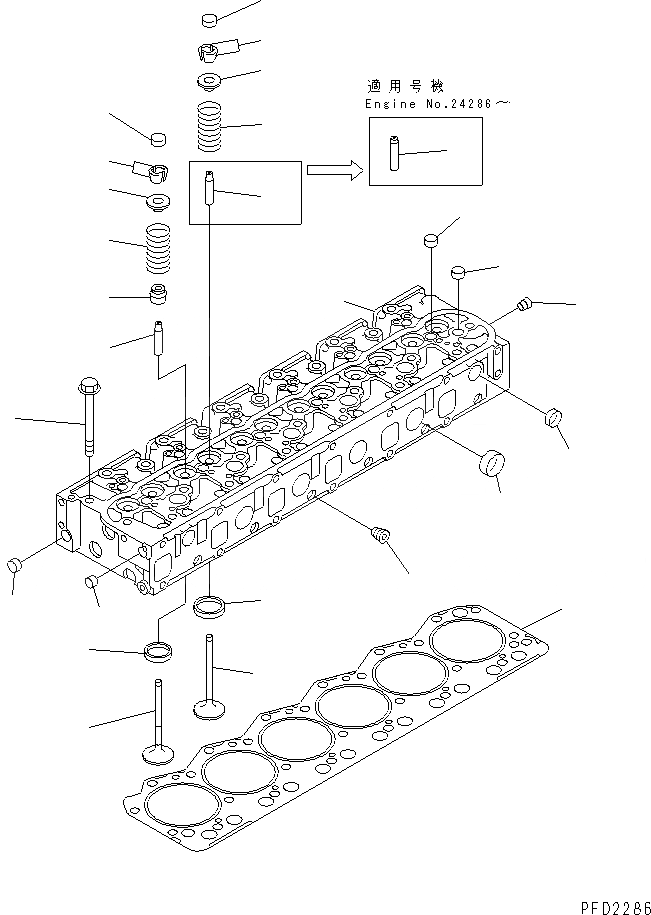 適用号機
Engine No.24286～

PFD2286