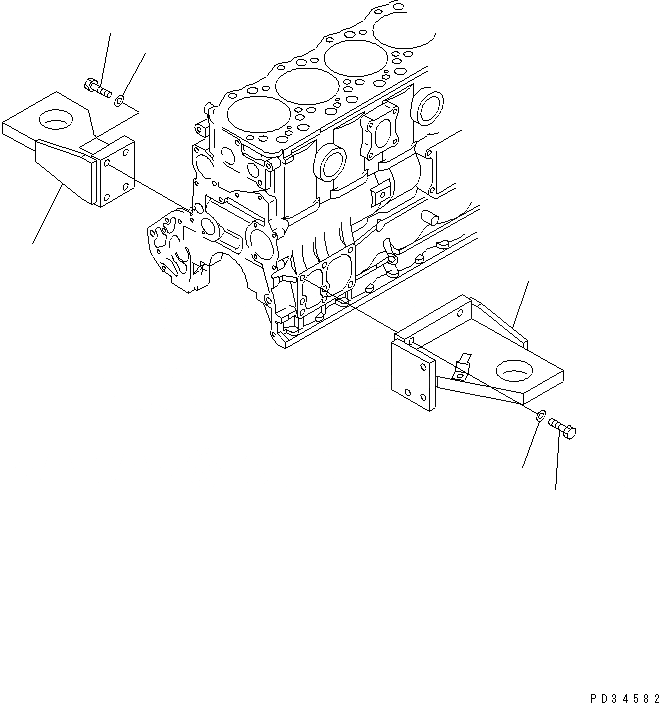 PD34582