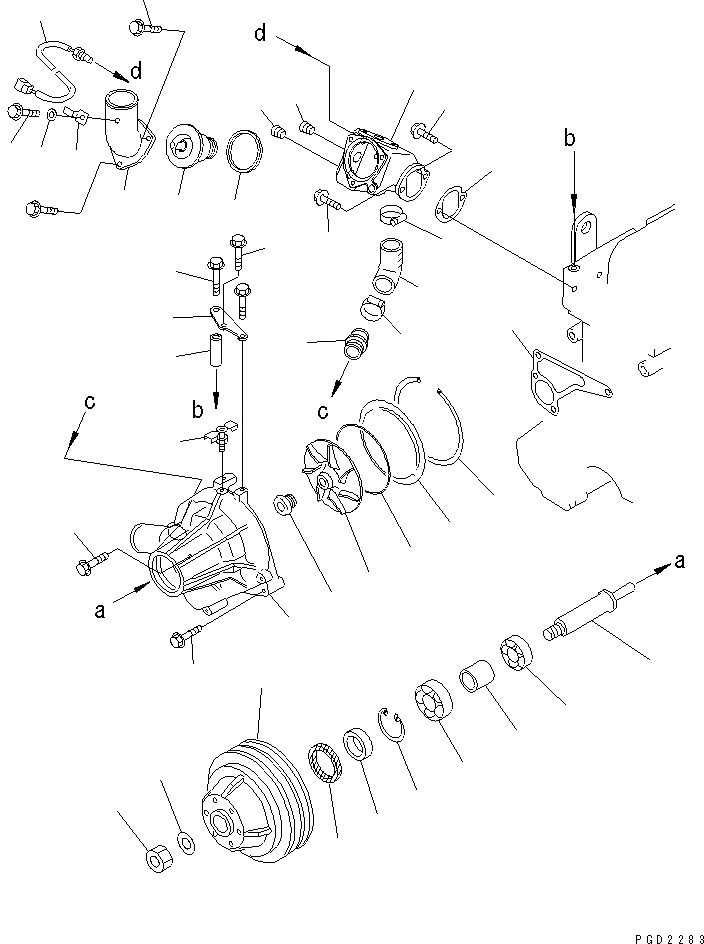 d
d
b
b
c
c
a
a
PGD2283