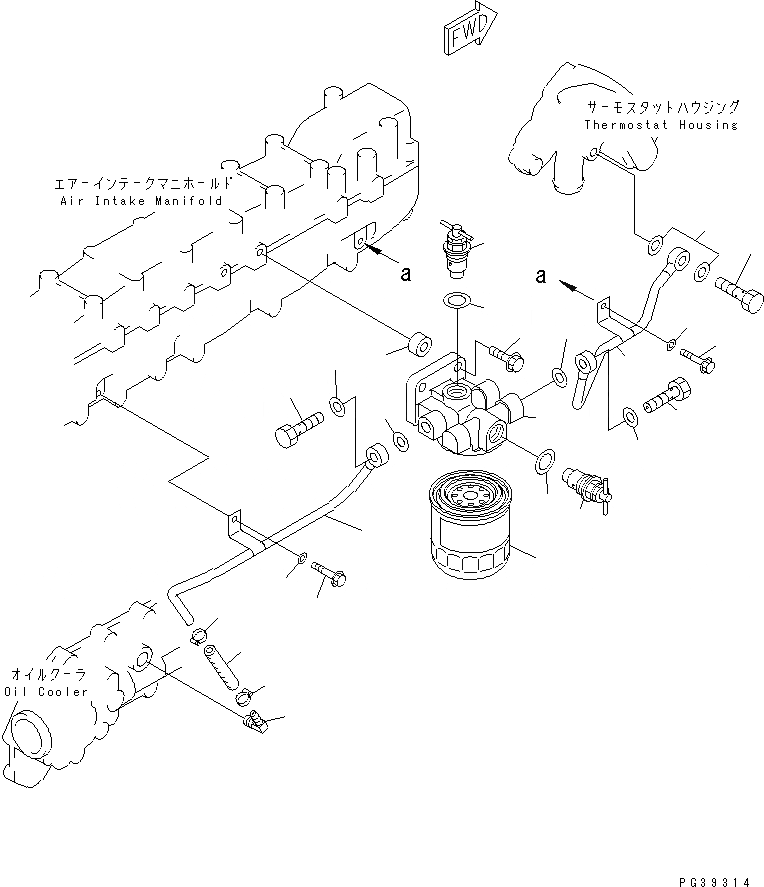 FWD

サーモスタットハウジング
Thermostat Housing

エアーインテークマニホールド
Air Intake Manifold

a

a

オイルクーラ
Oil Cooler

PG39314