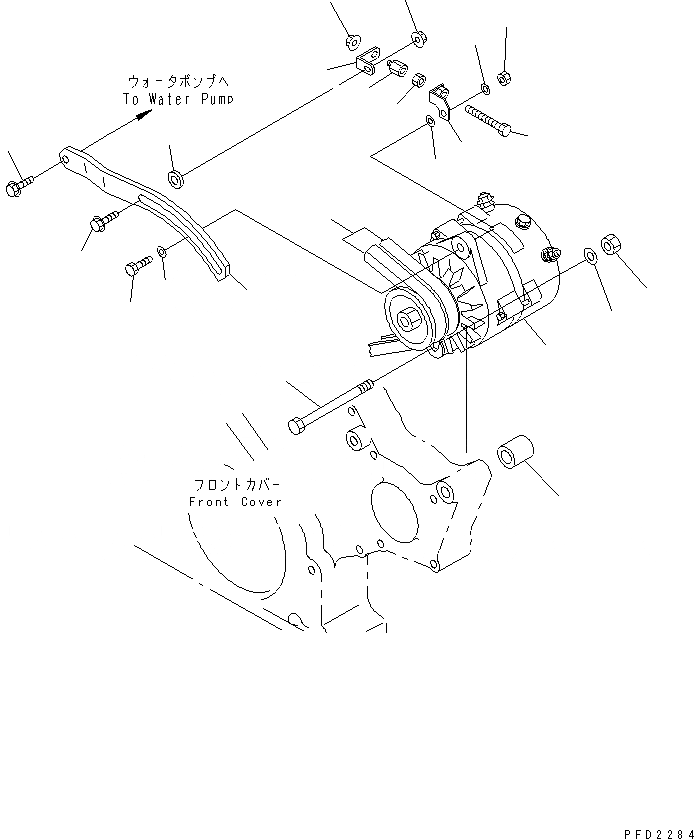 ウォータポンプへ
To Water Pump

フロントカバー
Front Cover

PFD2284