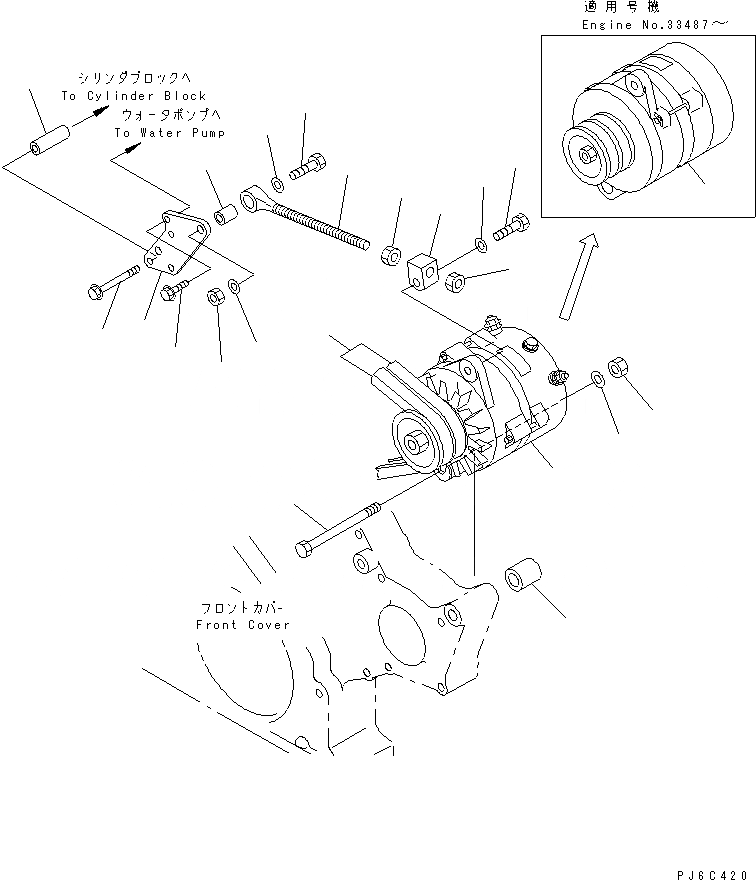 適用号機
Engine No.33487～

シリンダブロックへ
To Cylinder Block

ウォータポンプへ
To Water Pump

フロントカバー
Front Cover

PJ6C420