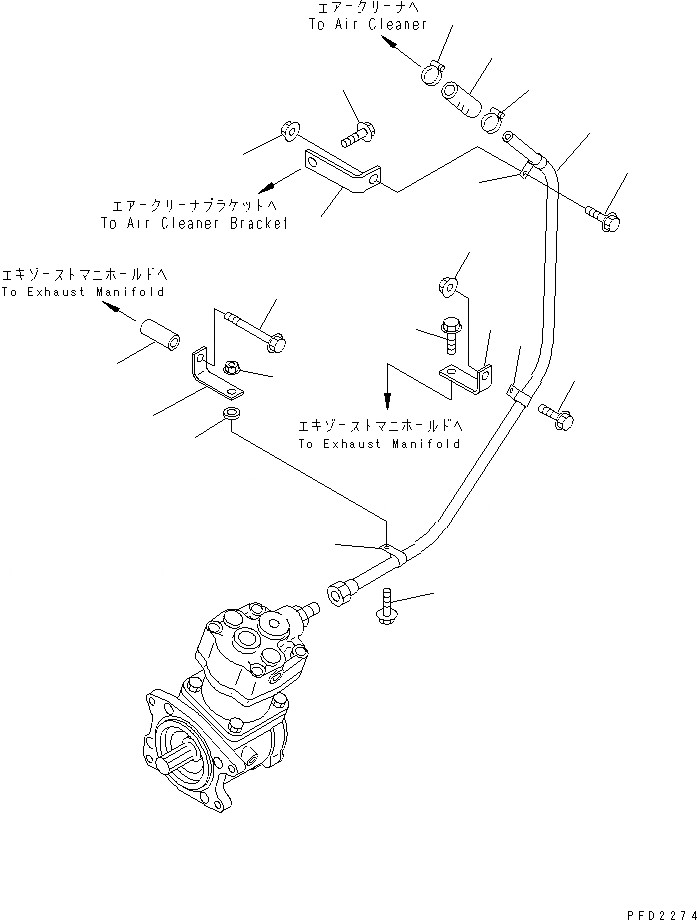 エアークリーナへ
To Air Cleaner

エアークリーナブラケットへ
To Air Cleaner Bracket

エキゾーストマニホールドへ
To Exhaust Manifold

エキゾーストマニホールドへ
To Exhaust Manifold

PFD2274