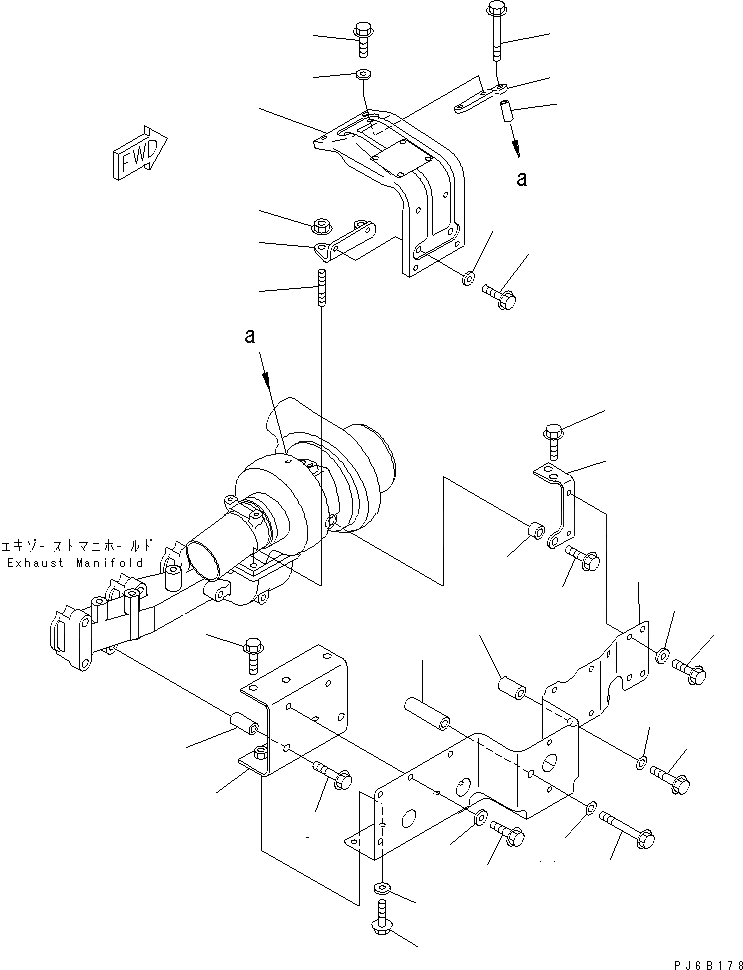 FWD

a

a

エキゾーストマニホールド
Exhaust Manifold

PJ6B178